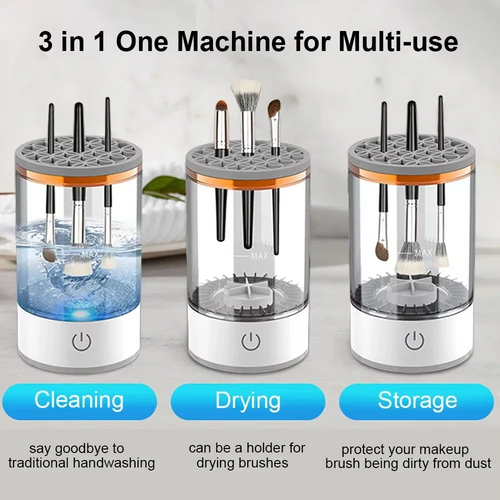 3 in 1 One Machine for Multi-use

MAX

MAX

MAX

Cleaning

Drying

Storage

say goodbye to traditional handwashing

can be a holder for drying brushes

protect your makeup brush being dirty from dust